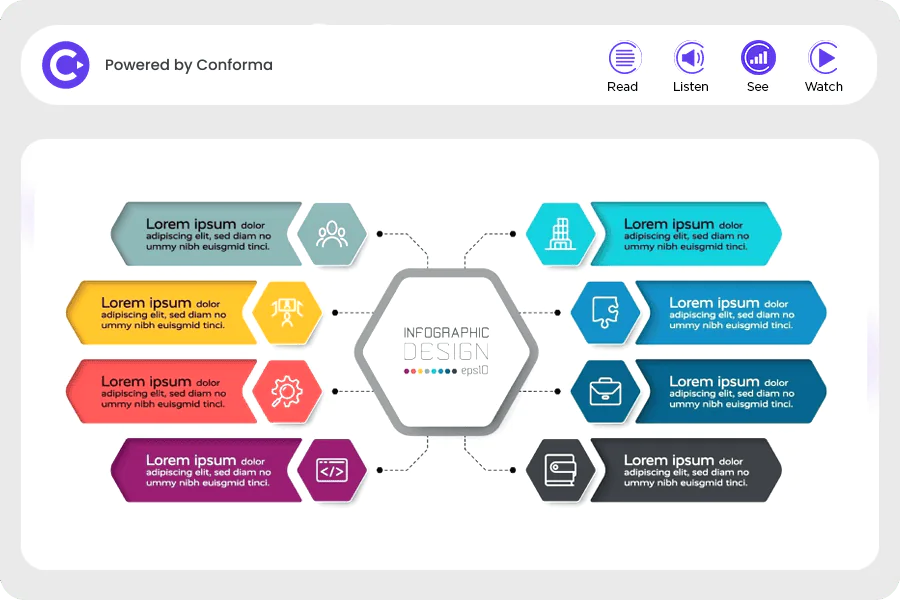 Powered by Conforma

Read Listen See Watch

Lorem ipsum dolor adipiscing elit, sed diam no ummy nibh euisgmid tinci.

Lorem ipsum dolor adipiscing elit, sed diam no ummy nibh euisgmid tinci.

Lorem ipsum dolor adipiscing elit, sed diam no ummy nibh euisgmid tinci.

Lorem ipsum dolor adipiscing elit, sed diam no ummy nibh euisgmid tinci.

INFOGRAPHIC DESIGN eps10

Lorem ipsum dolor adipiscing elit, sed diam no ummy nibh euisgmid tinci.

Lorem ipsum dolor adipiscing elit, sed diam no ummy nibh euisgmid tinci.

Lorem ipsum dolor adipiscing elit, sed diam no ummy nibh euisgmid tinci.

Lorem ipsum dolor adipiscing elit, sed diam no ummy nibh euisgmid tinci.